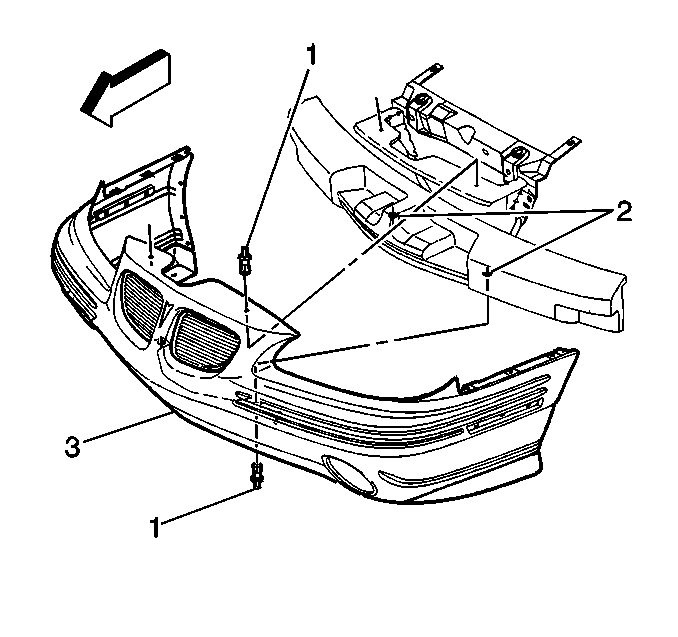 1
2
3
1