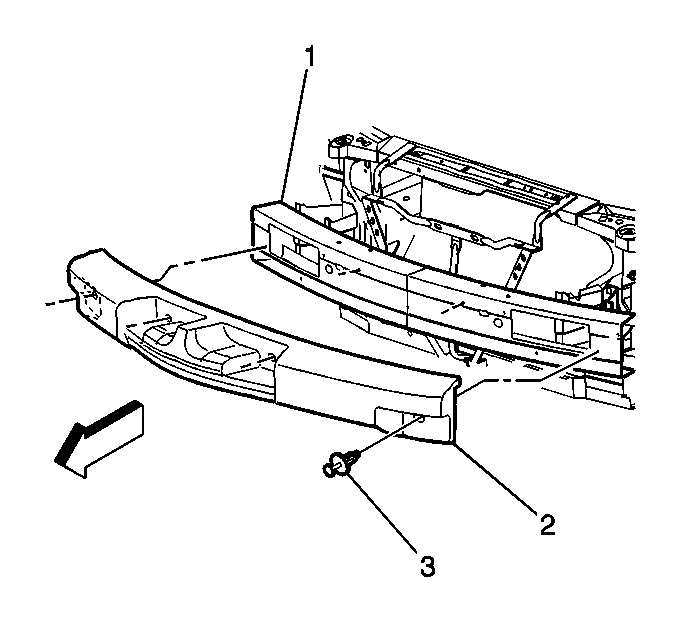 1
2
3