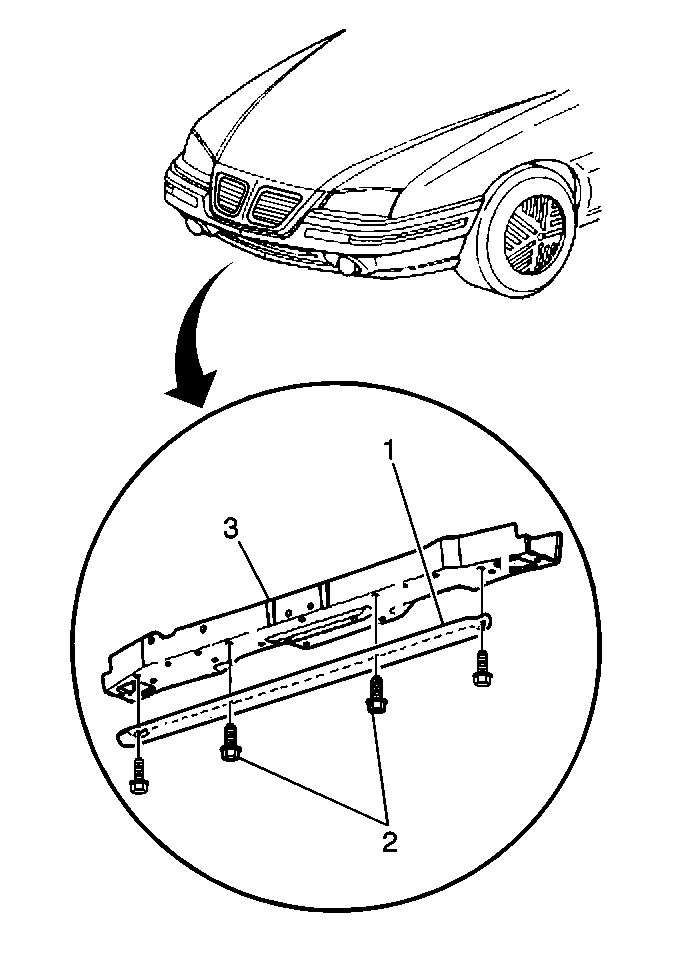 1
3
2