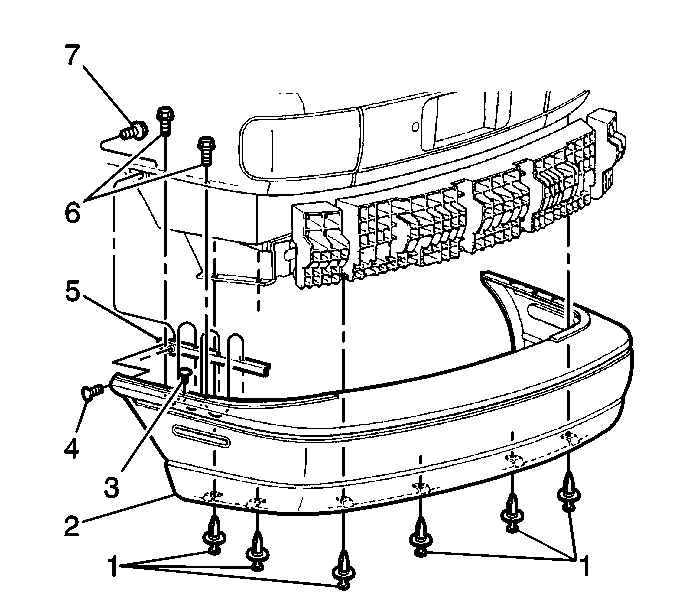 7
6
5
4
3
2
1
1