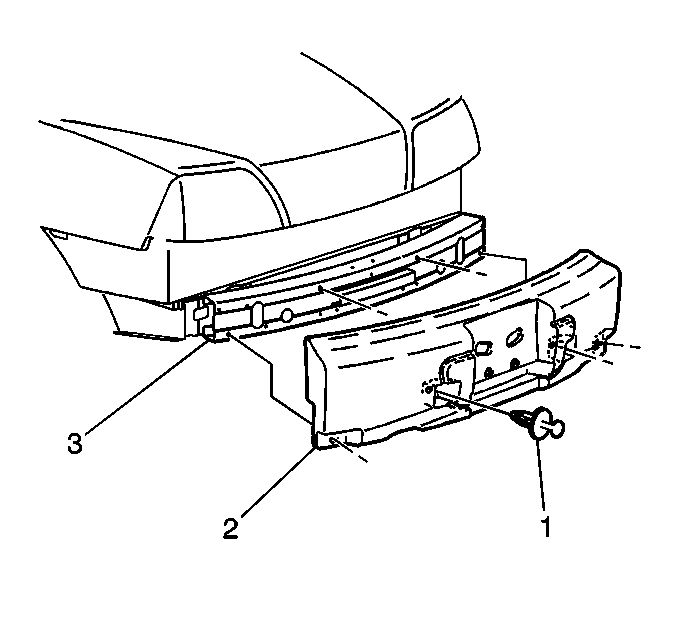 3

2

1