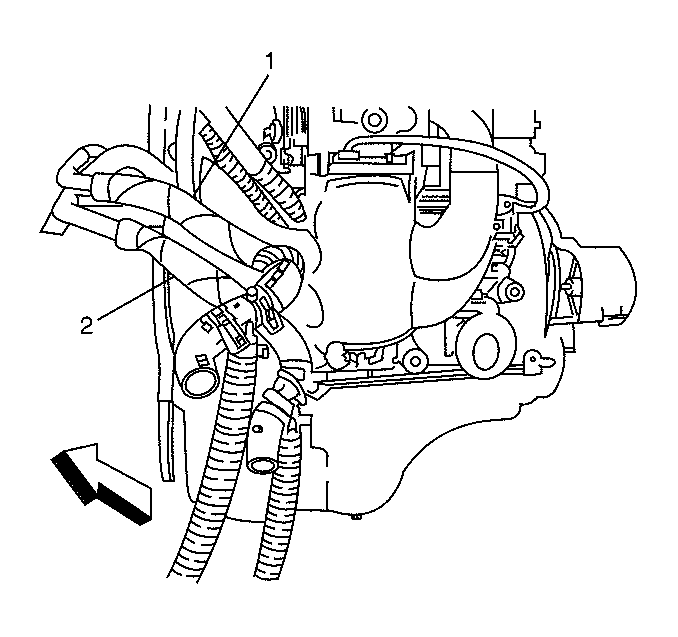 1
2