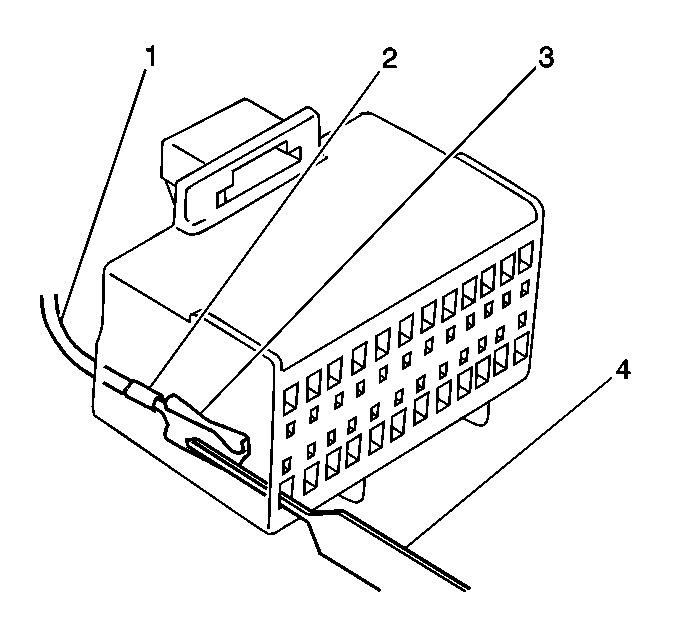 1
2
3
4