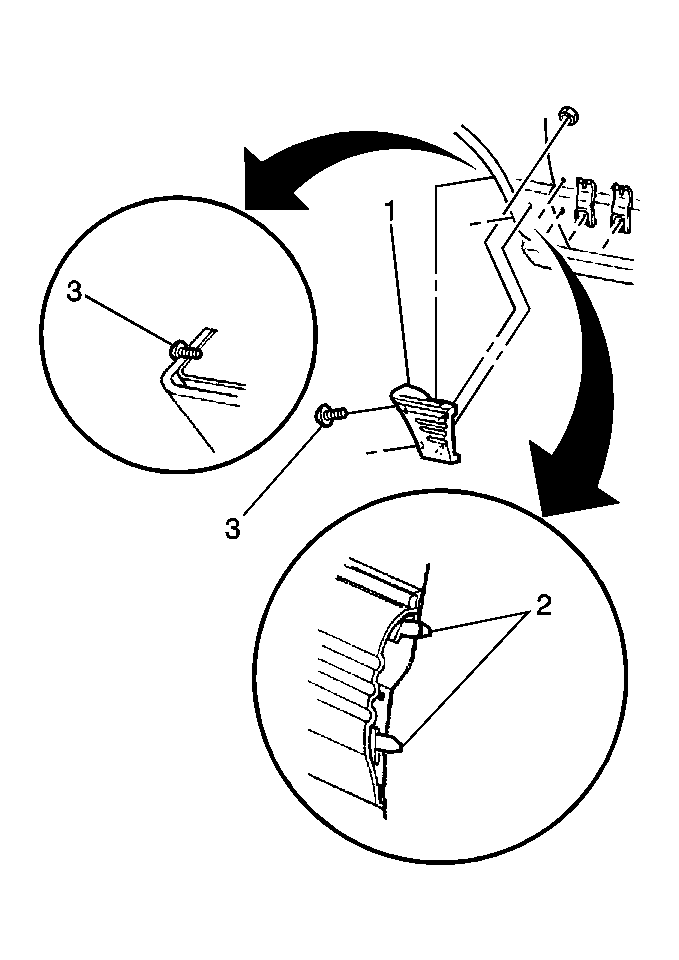 1
3
3
2