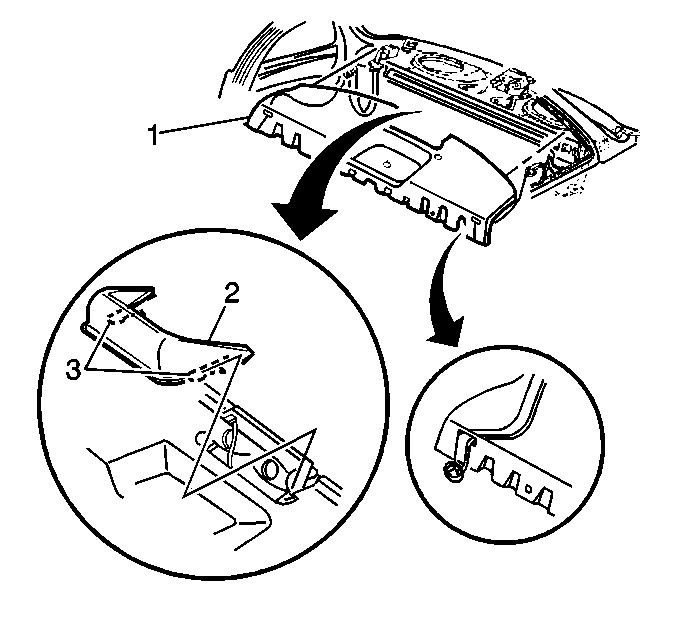 1
2
3