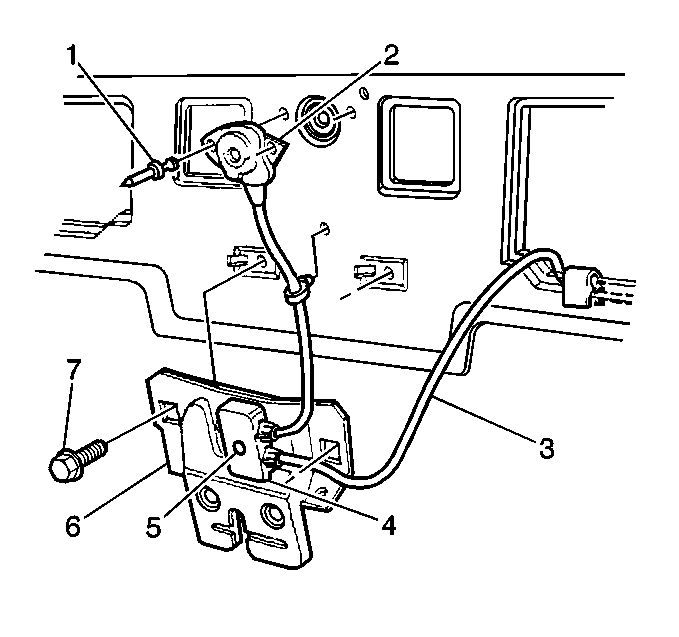 1
2
7
3
6
5
4