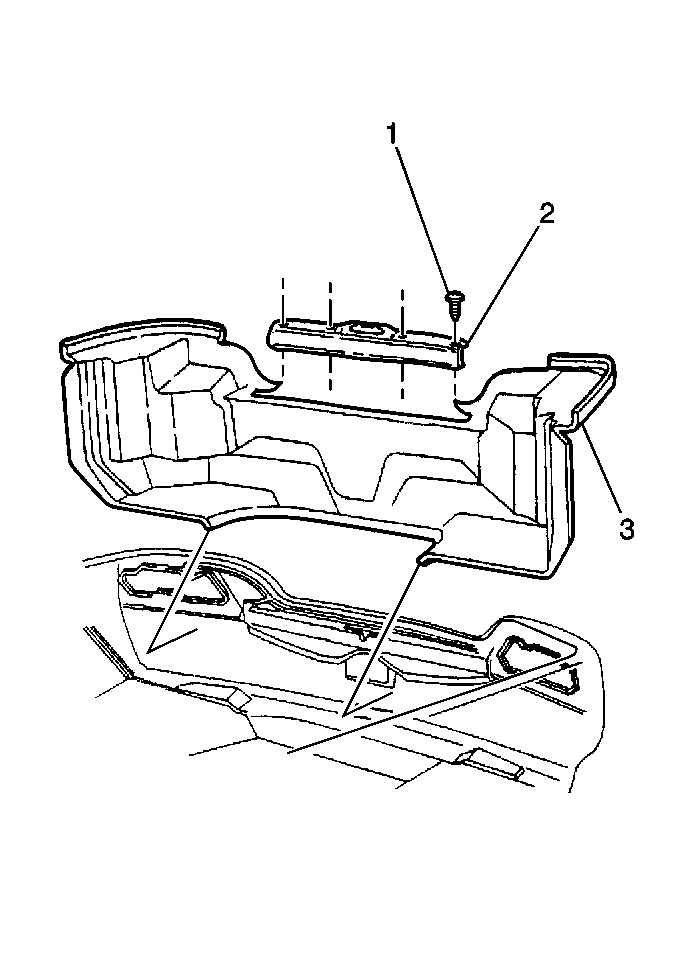 1
2
3