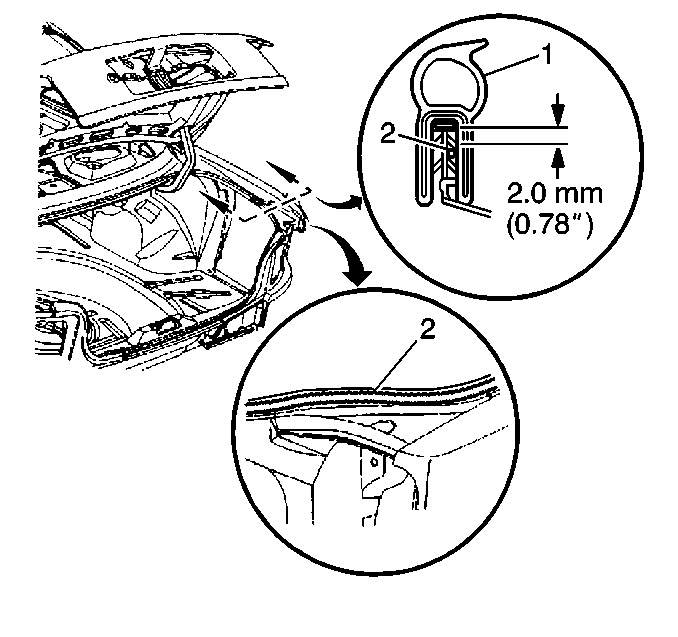 1
2
2.0 mm
(0.78")
2