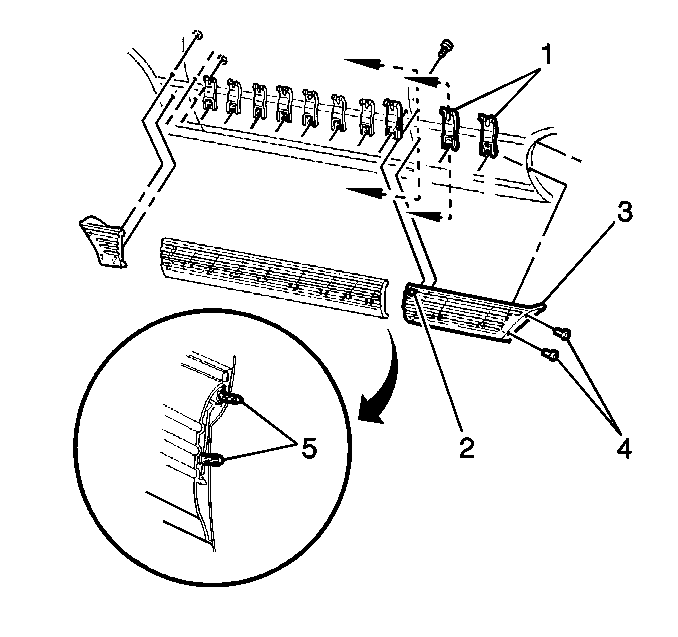 1
3
5
2
4