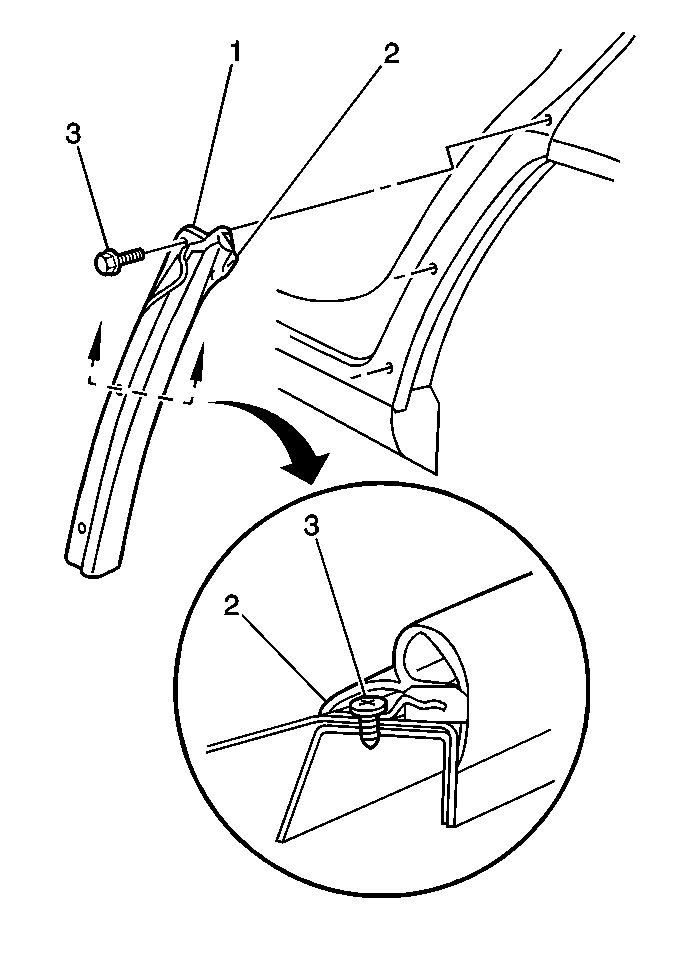 1
2
3
3
2