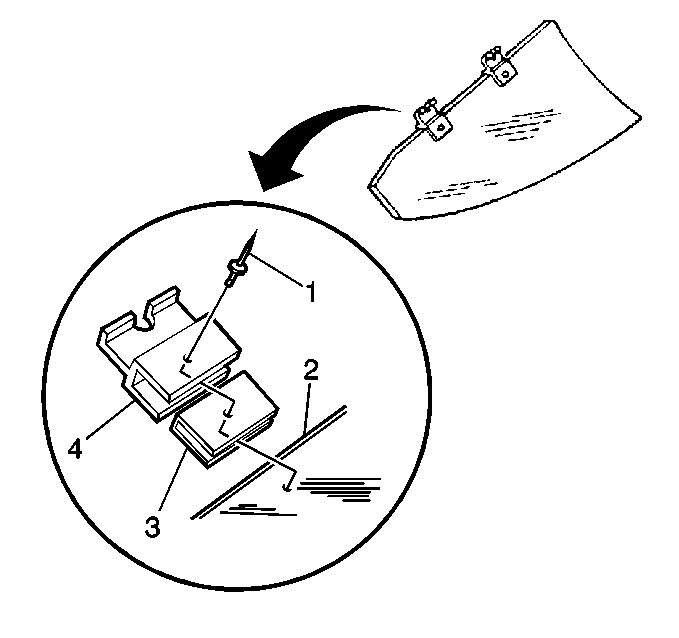 1
2
4
3