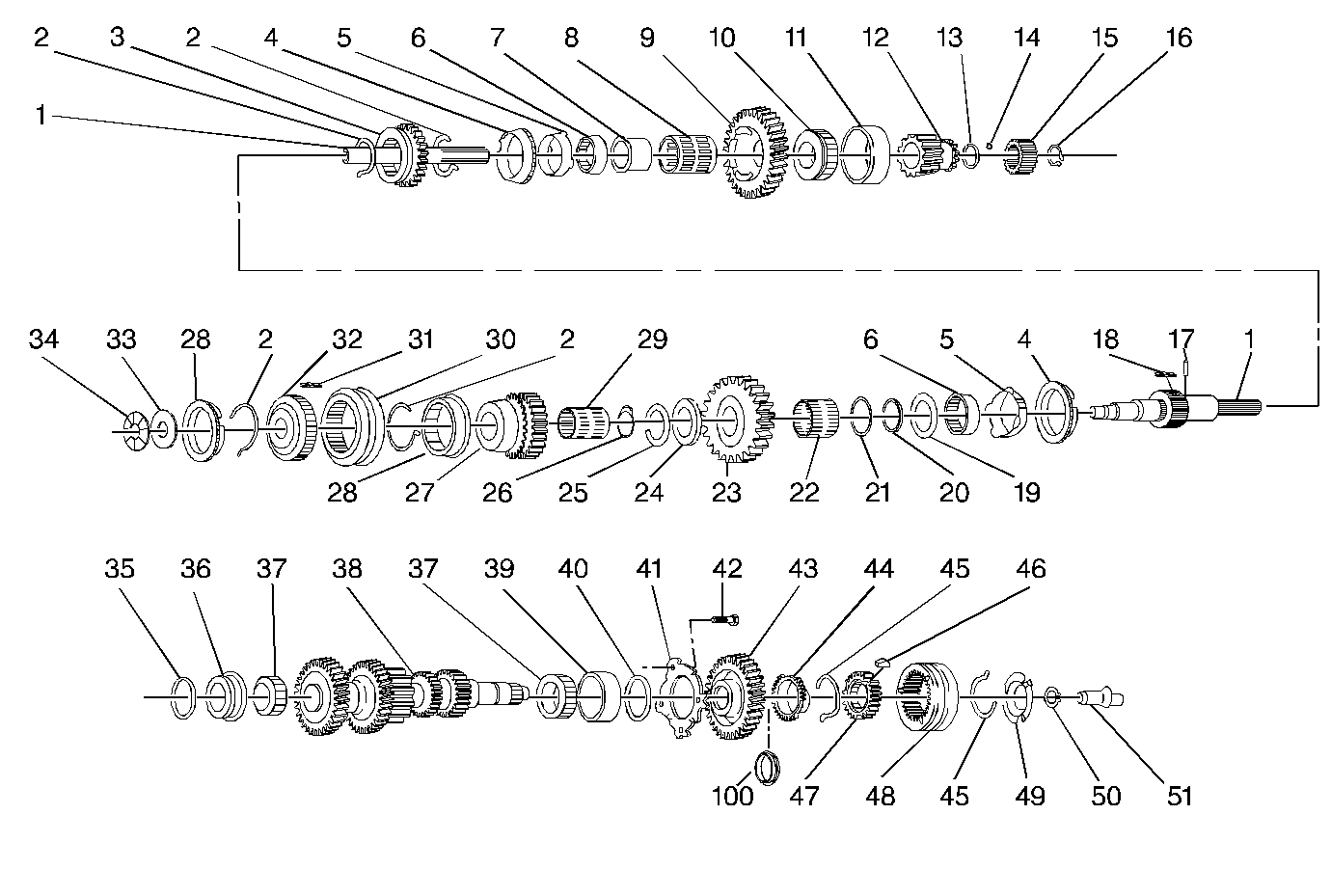 2 3 2 4 5 6 7 8 9 10 11 12 13 14 15 16

1

34 33 28 2 32 31 30 2 29 6 5 4 18 17 1

28 27 26 25 24 23 22 21 20 19

35 36 37 38 37 39 40 41 42 43 44 45 46

100 47 48 45 49 50 51