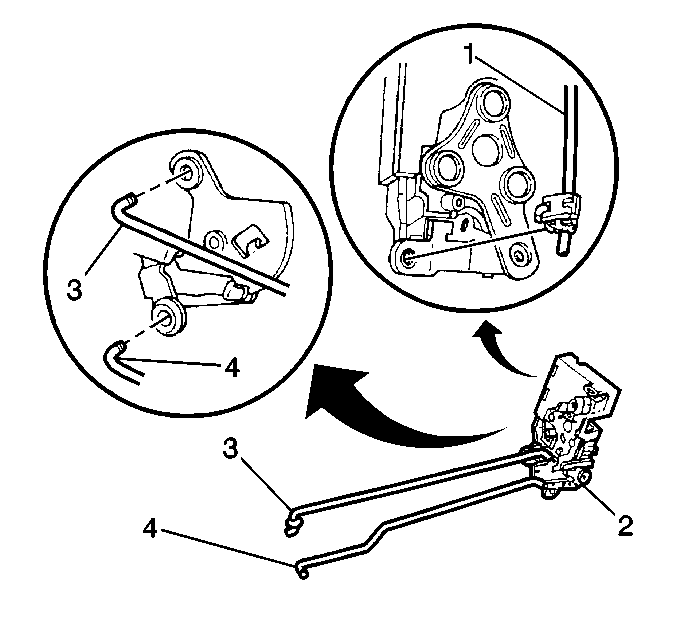 1
3
4
3
4
2