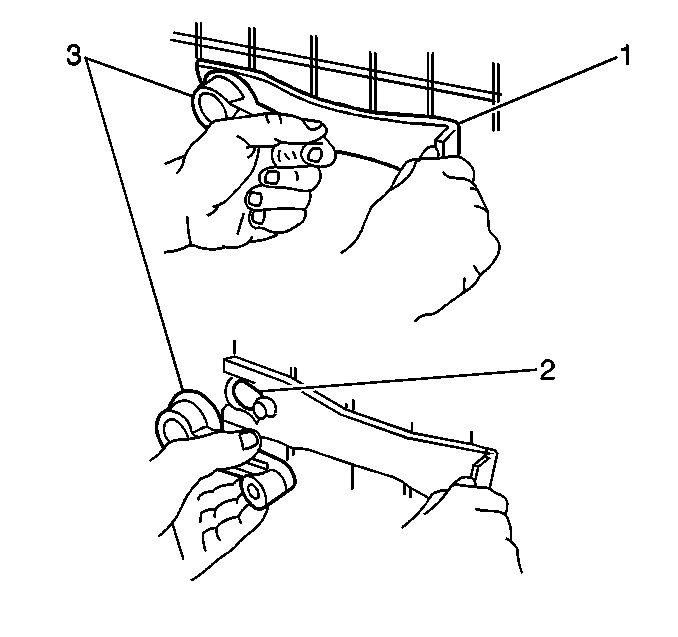 3
1
2