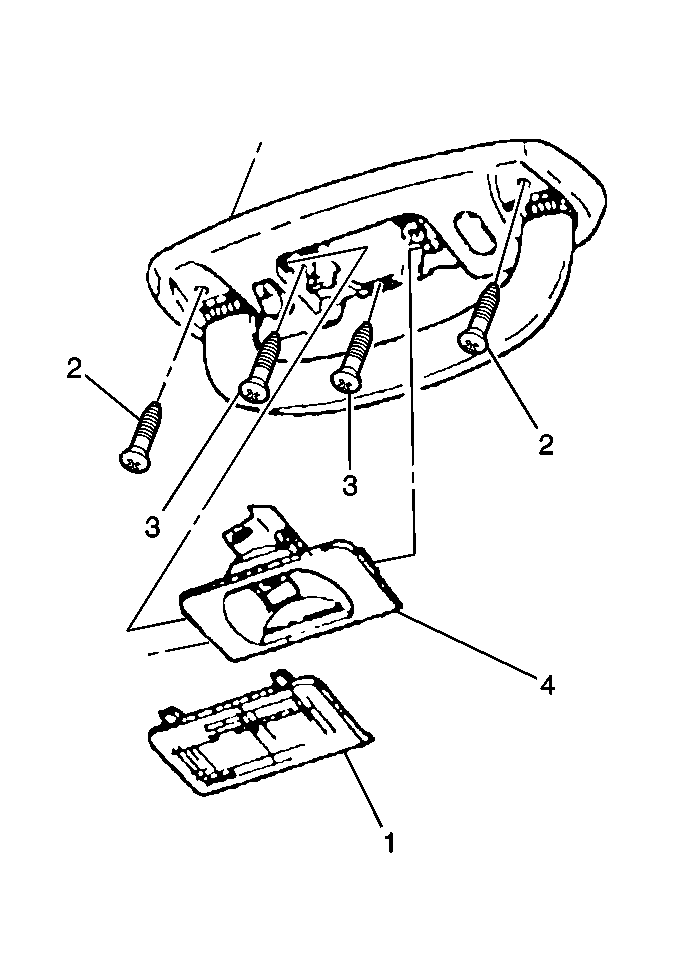 2
3
3
2
4
1