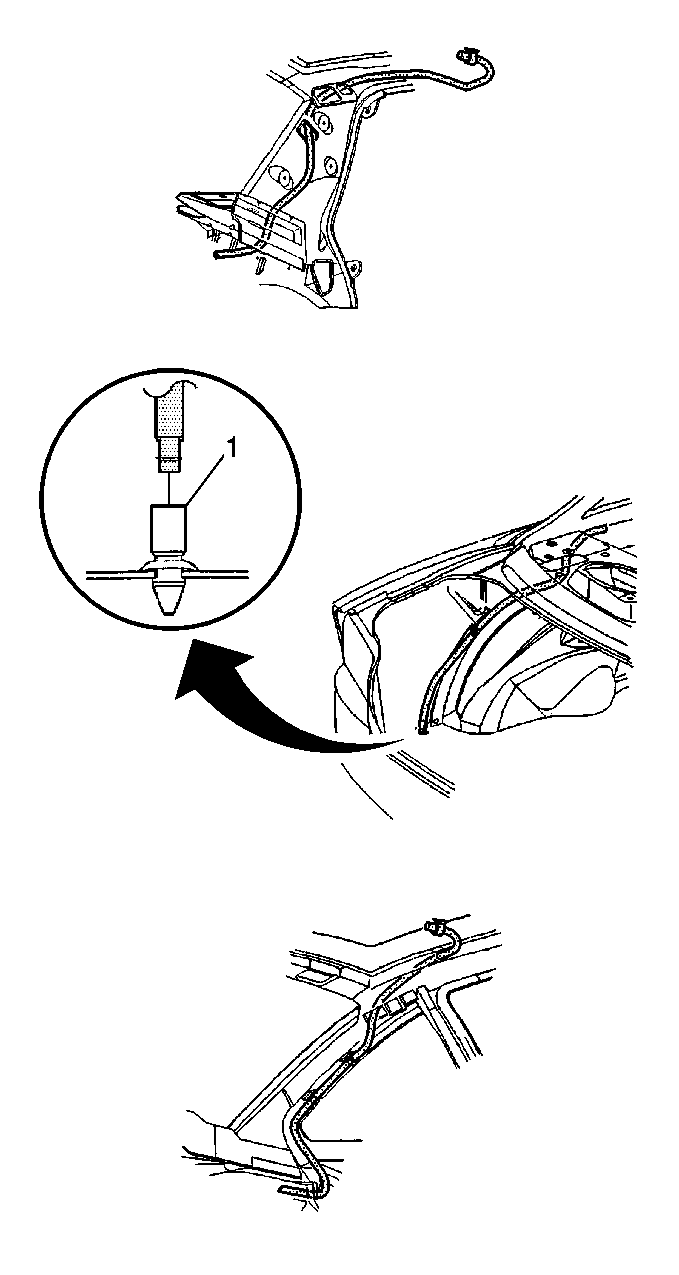 1