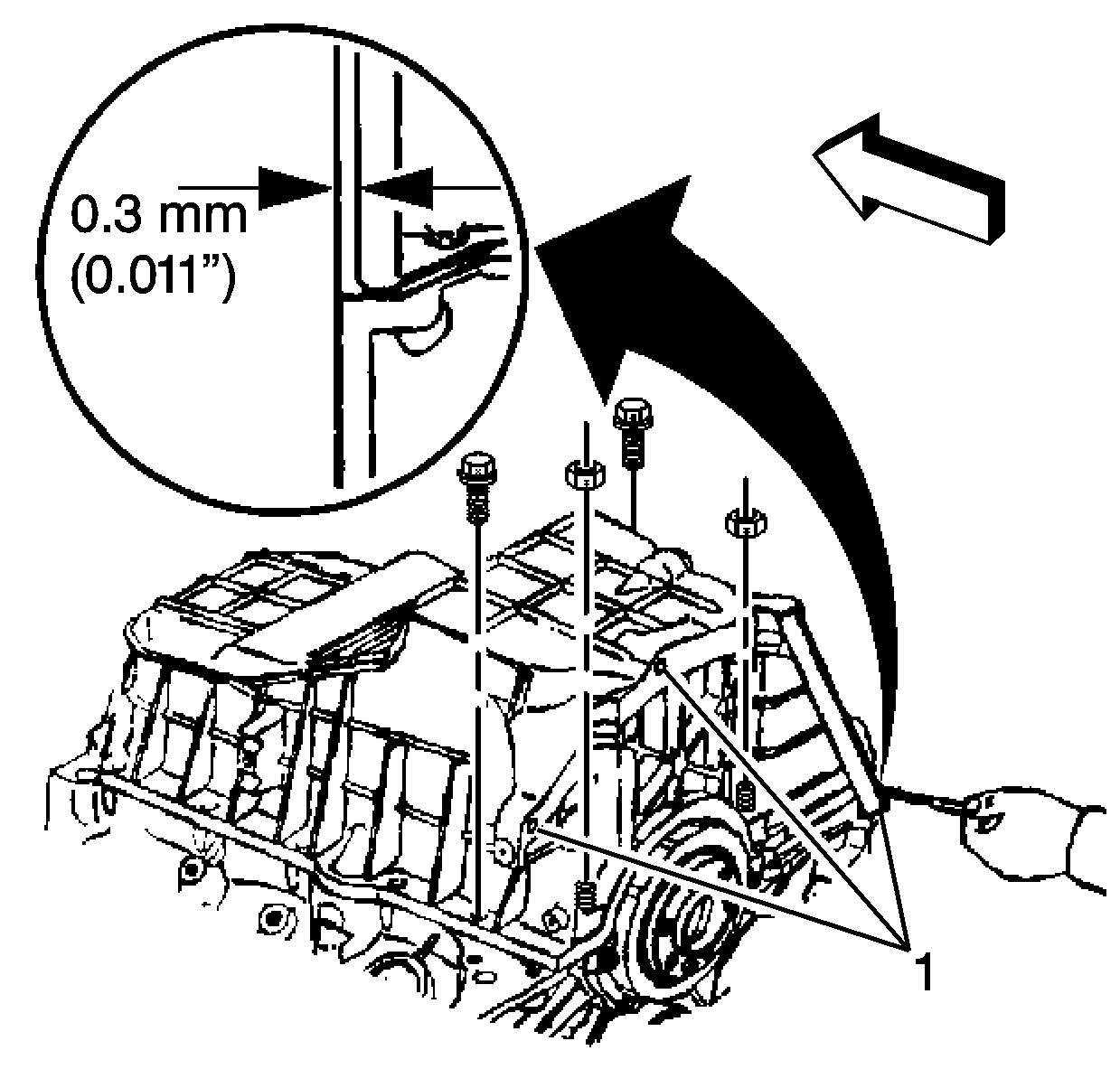 0.3 mm
(0.011”)

1