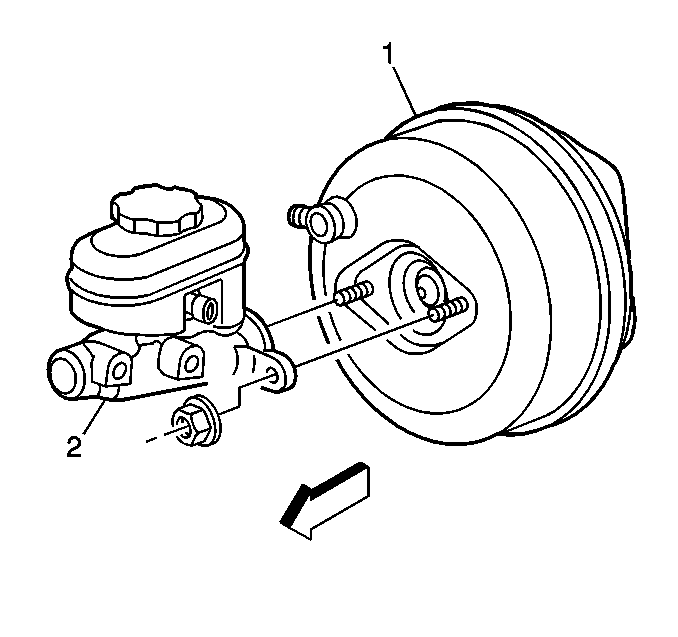 1
2