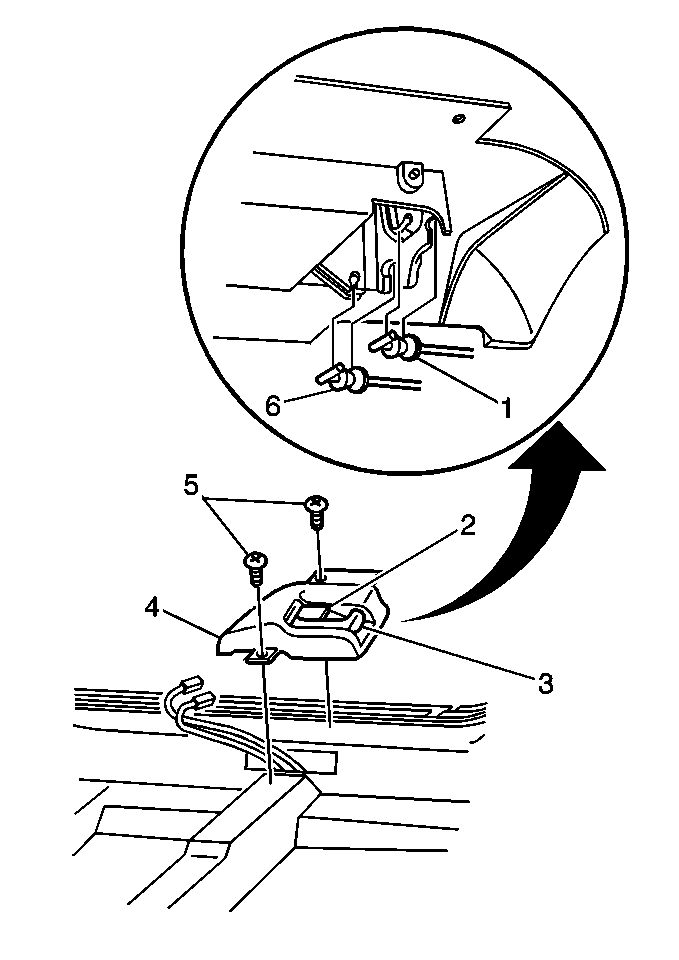 6
1
5
2
4
3