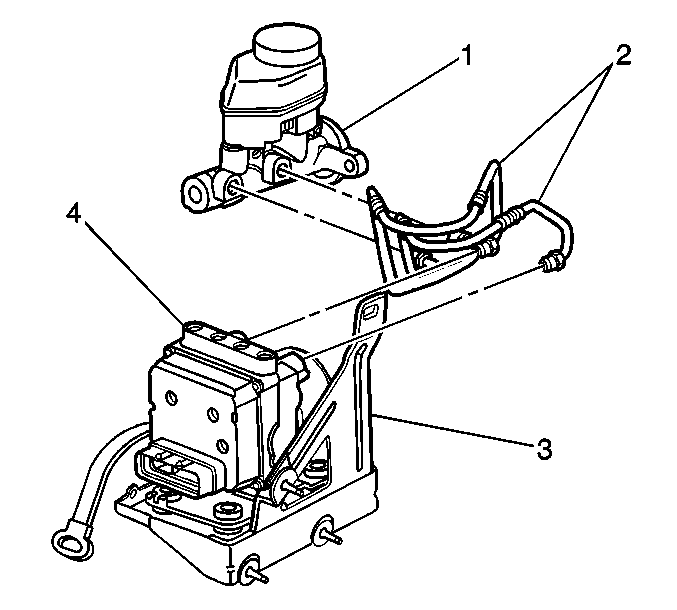 1
2
4
3