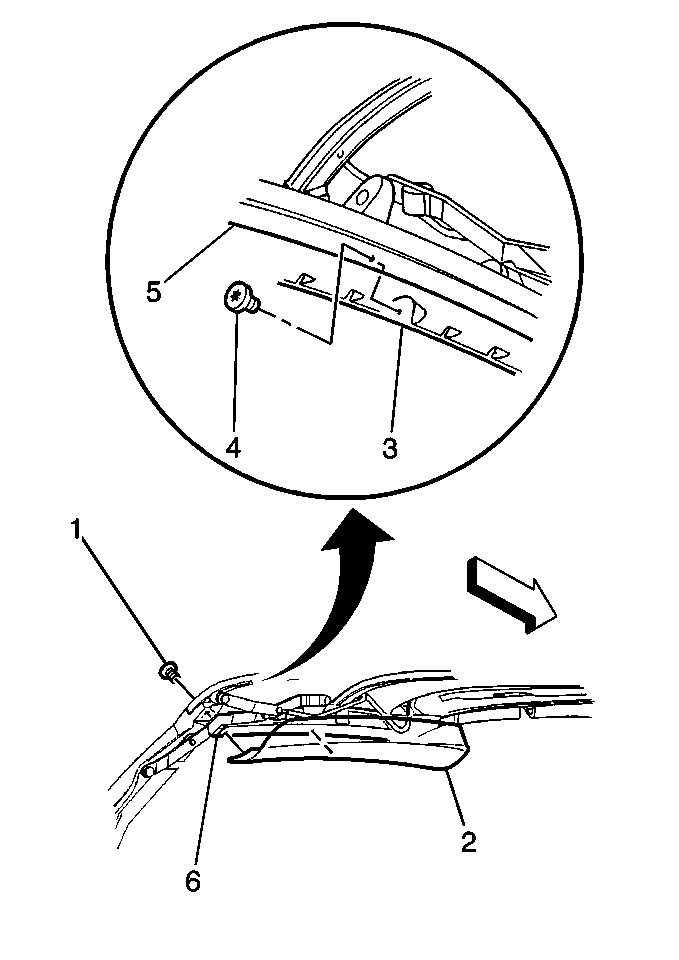 5
4
3
1
2
6