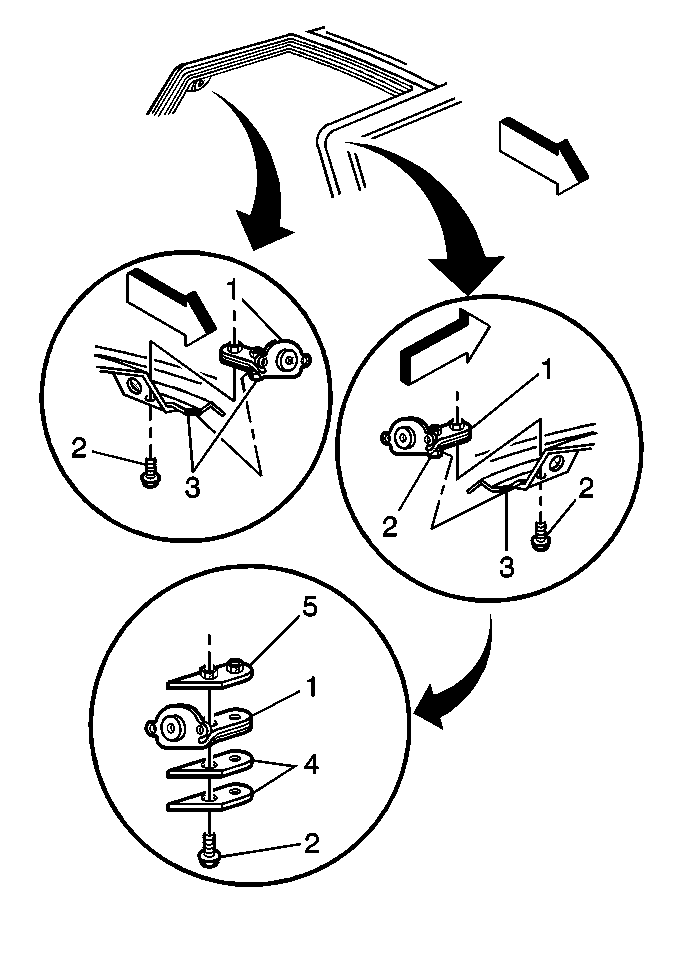 1
2
3
1
2
2
3
5
1
4
2