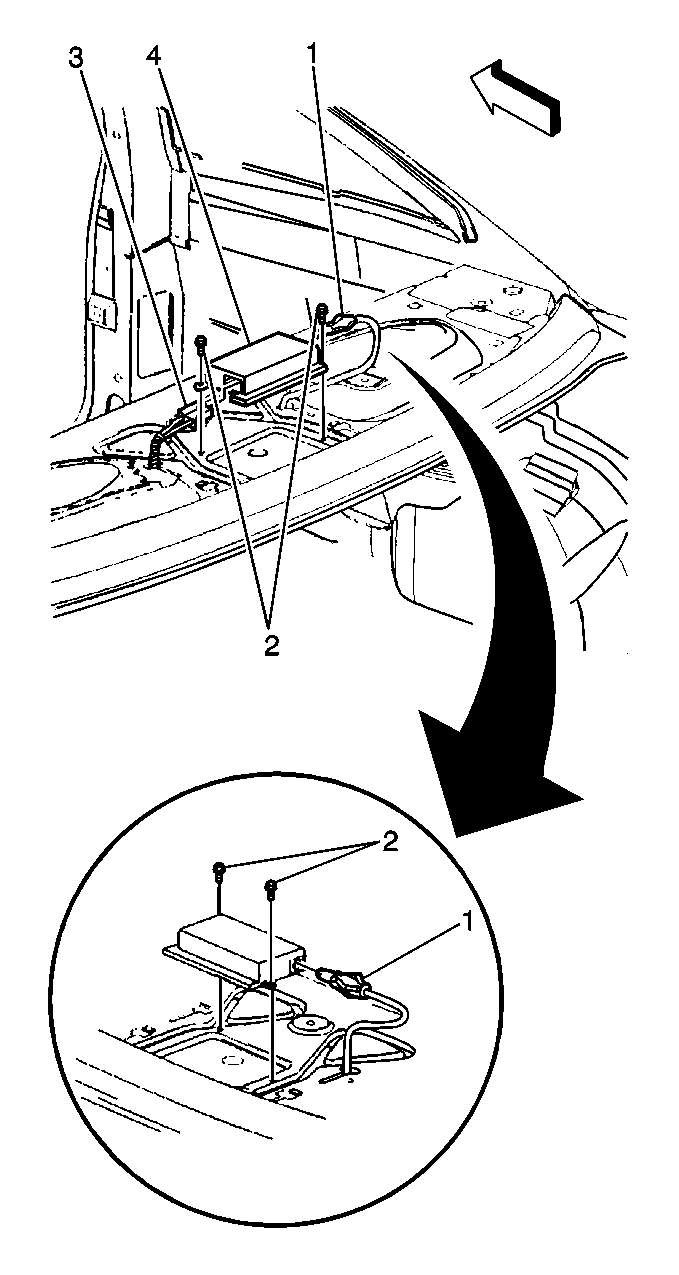 3
4
1
2
2
1