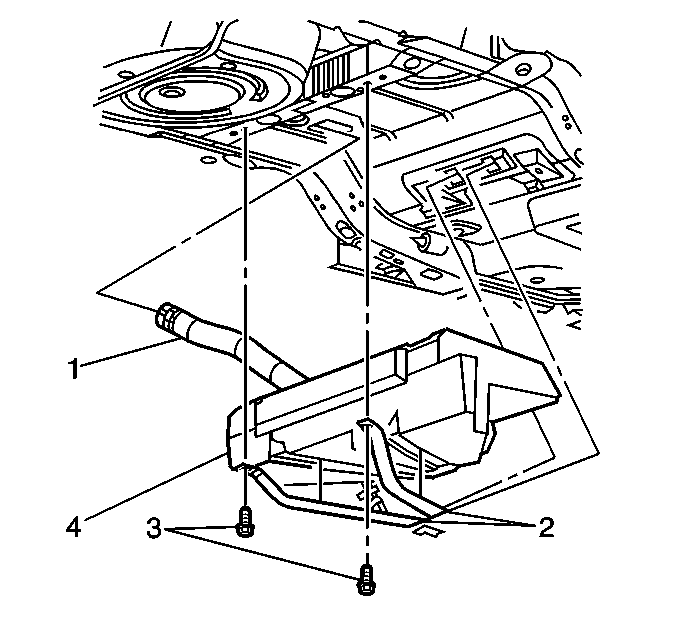 1
4
3
2