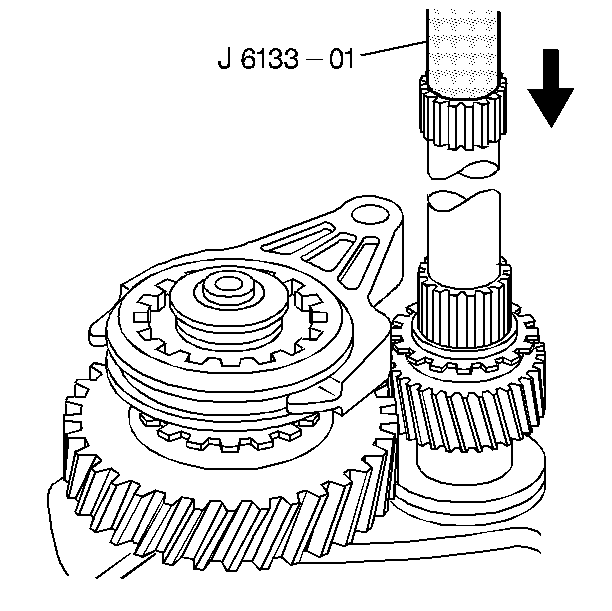 J 6133 – 01