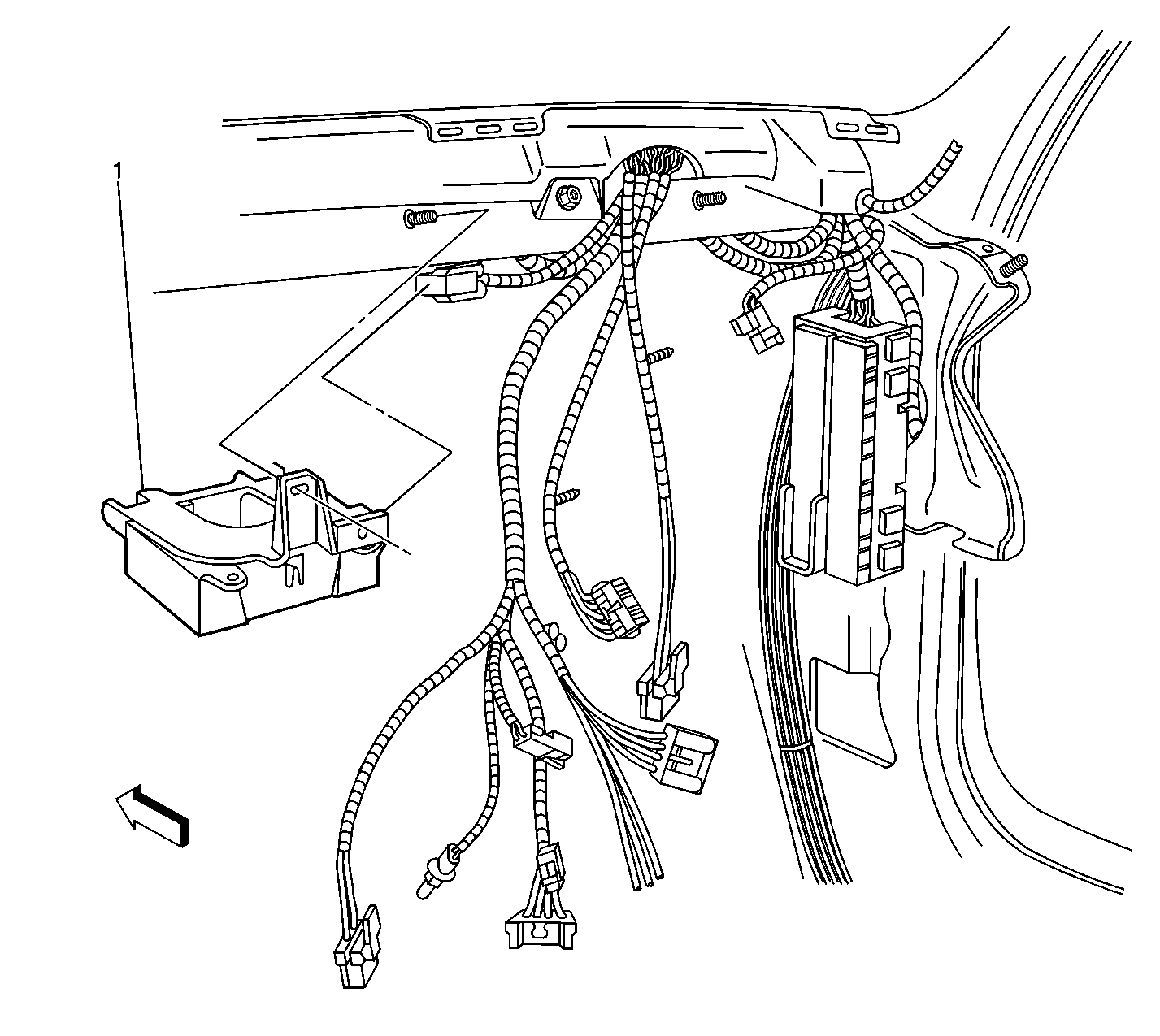 1