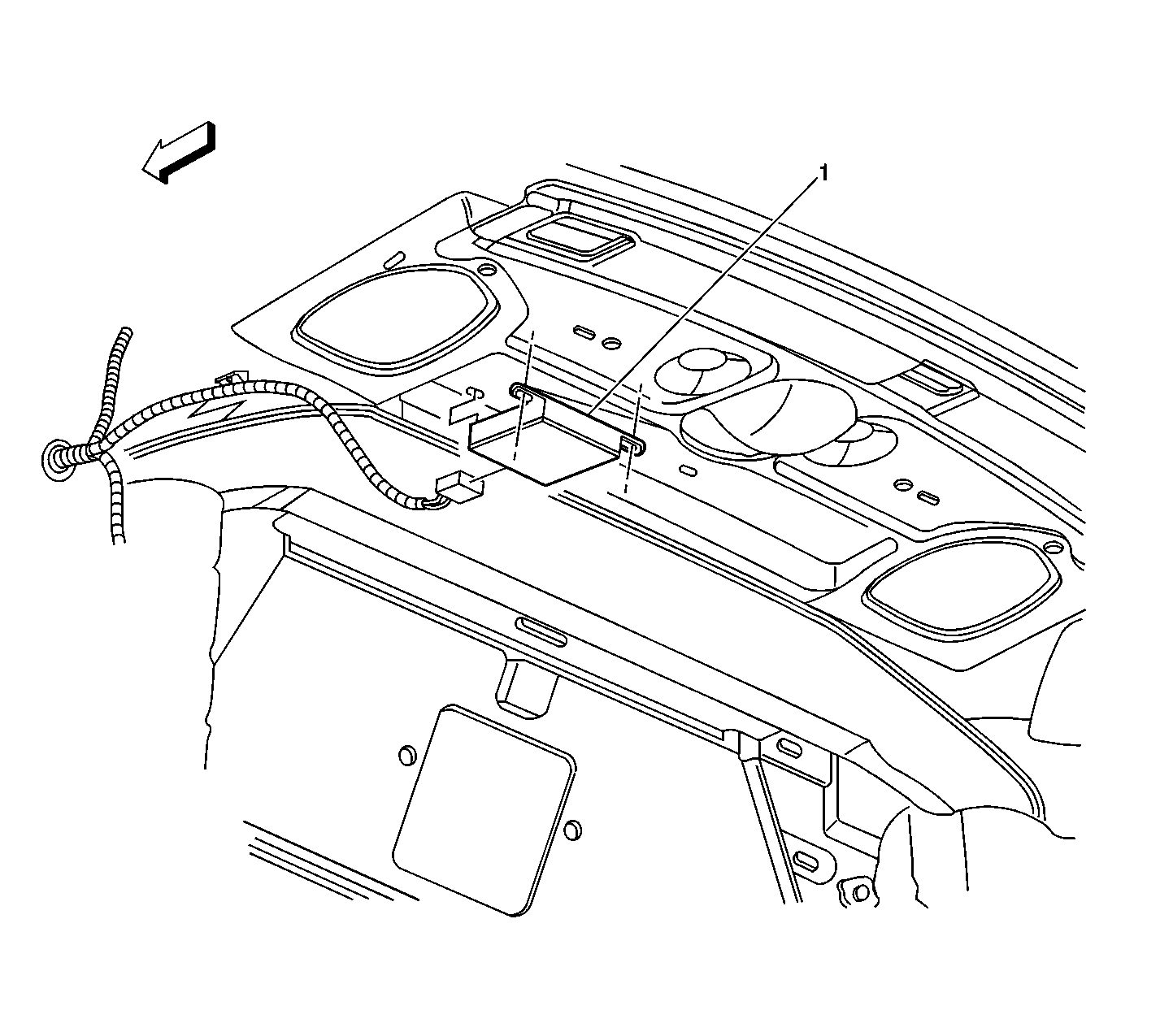 1