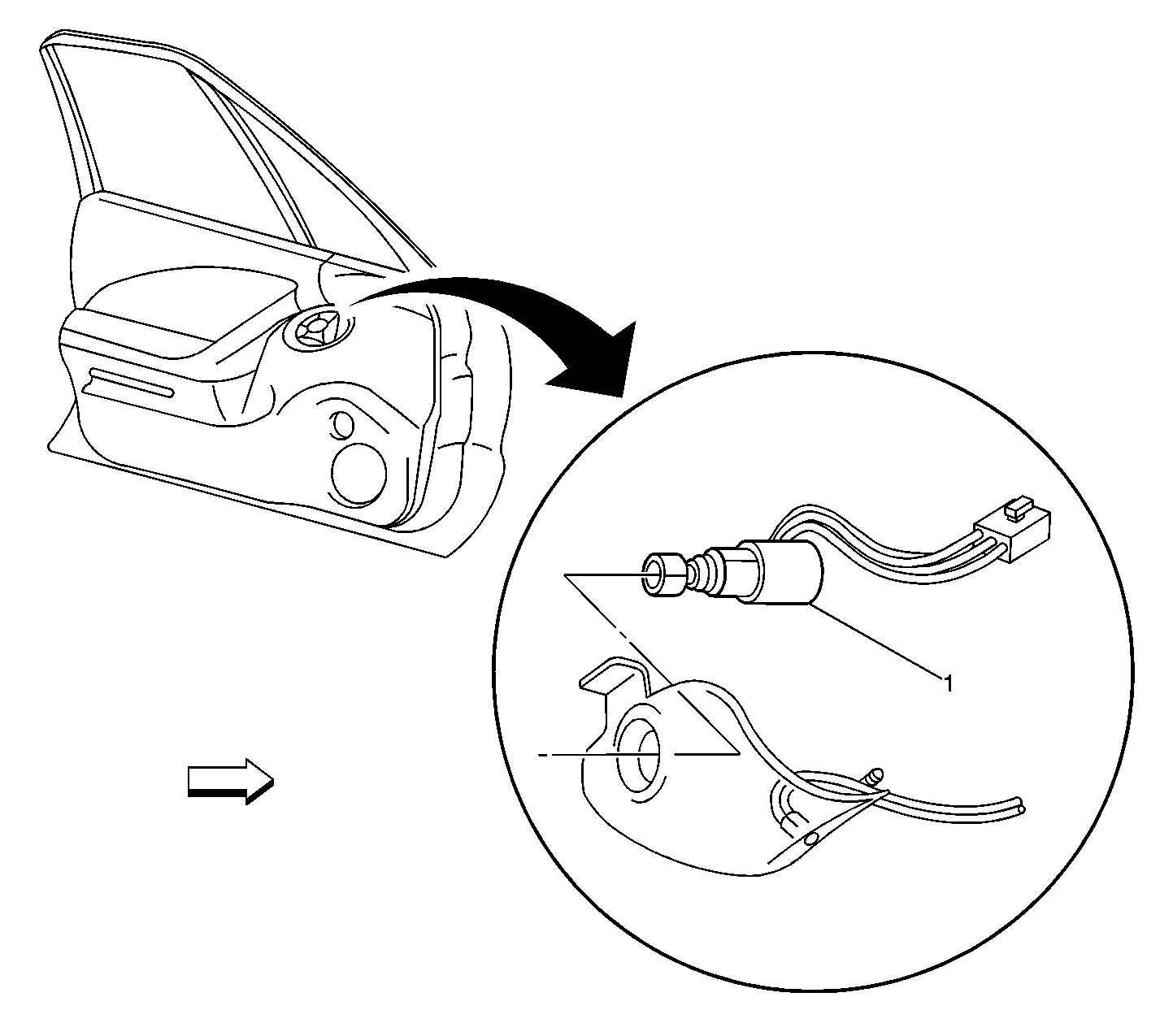 1