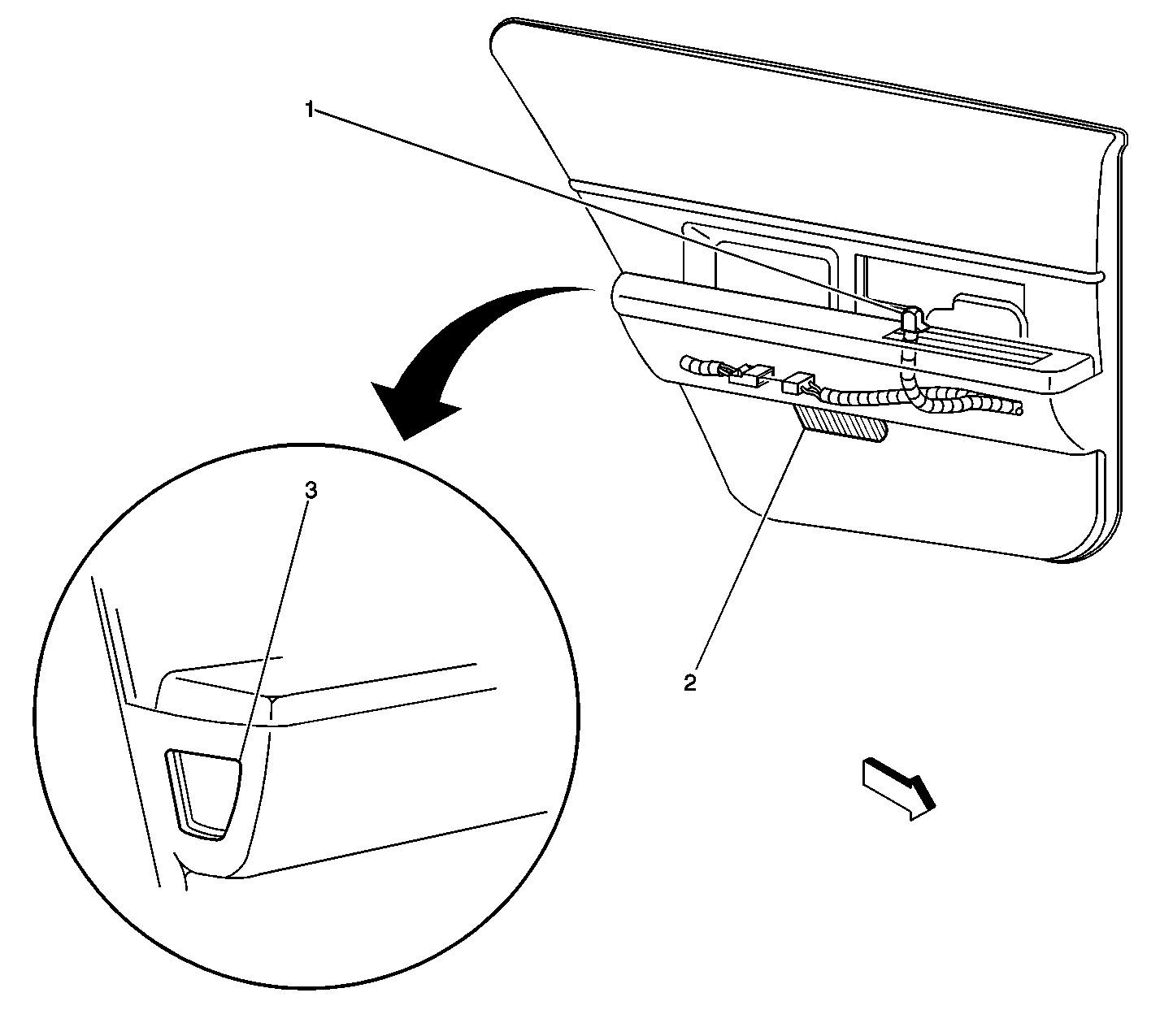 1
3
2