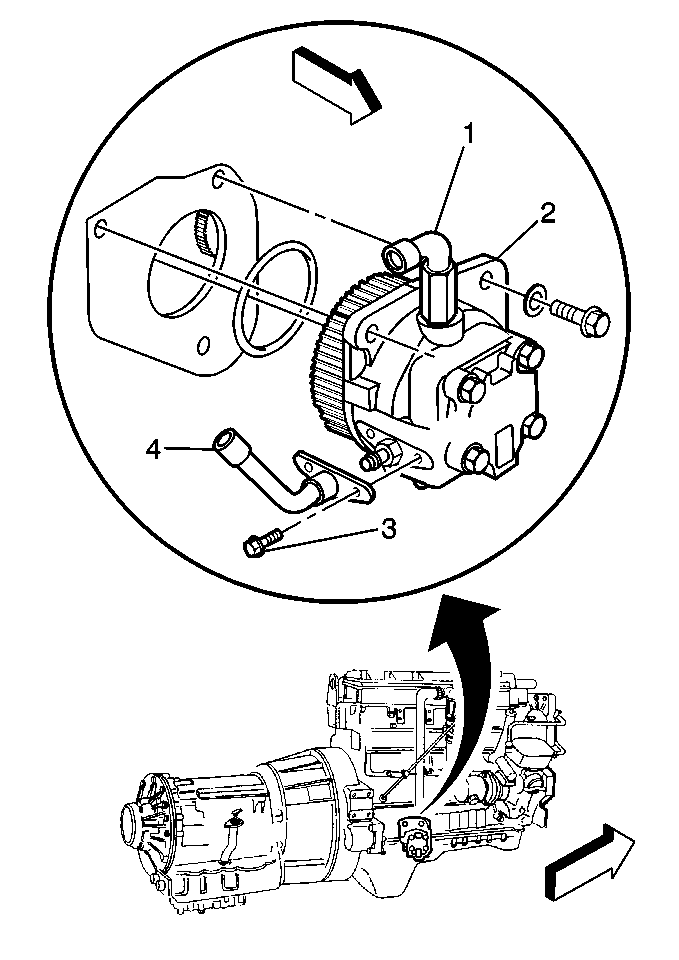 1
2
4
3