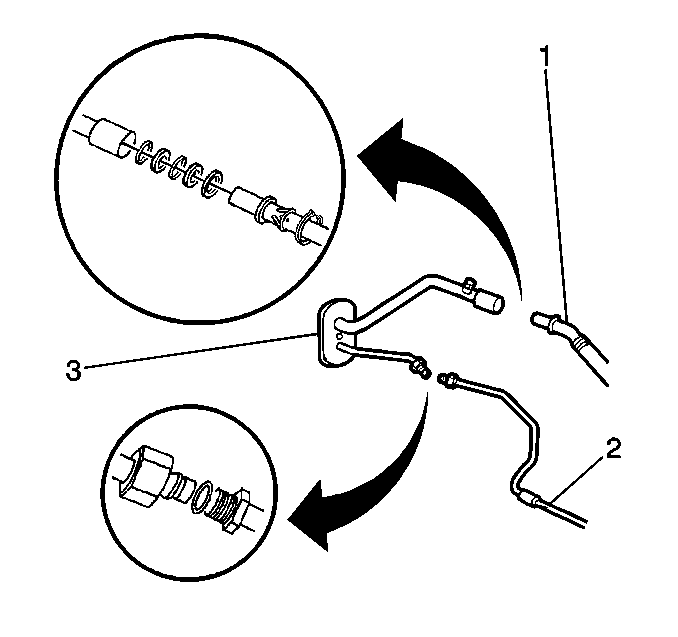 1
3
2