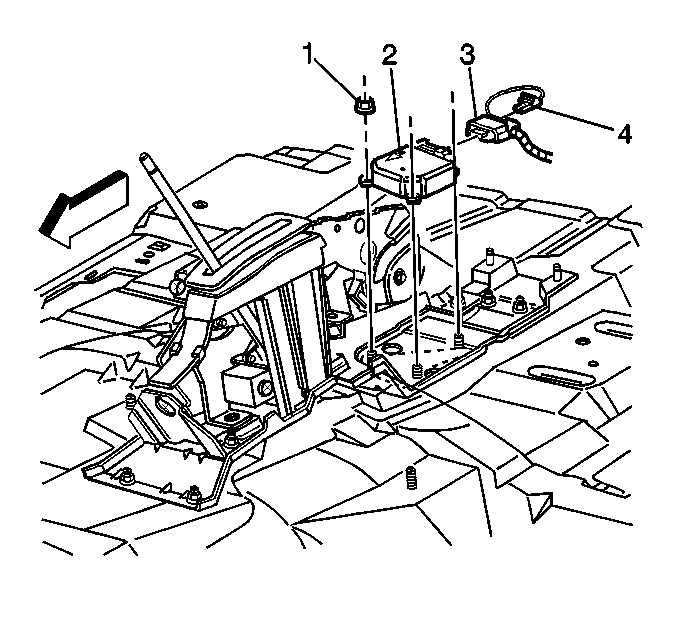 1
2
3
4