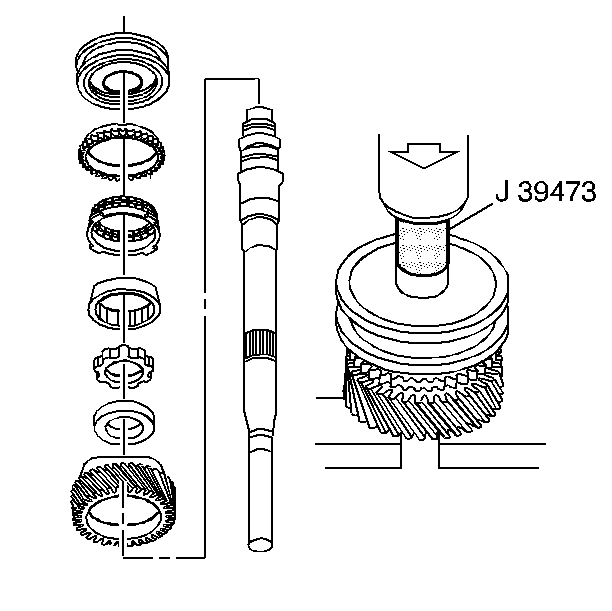 J 39473