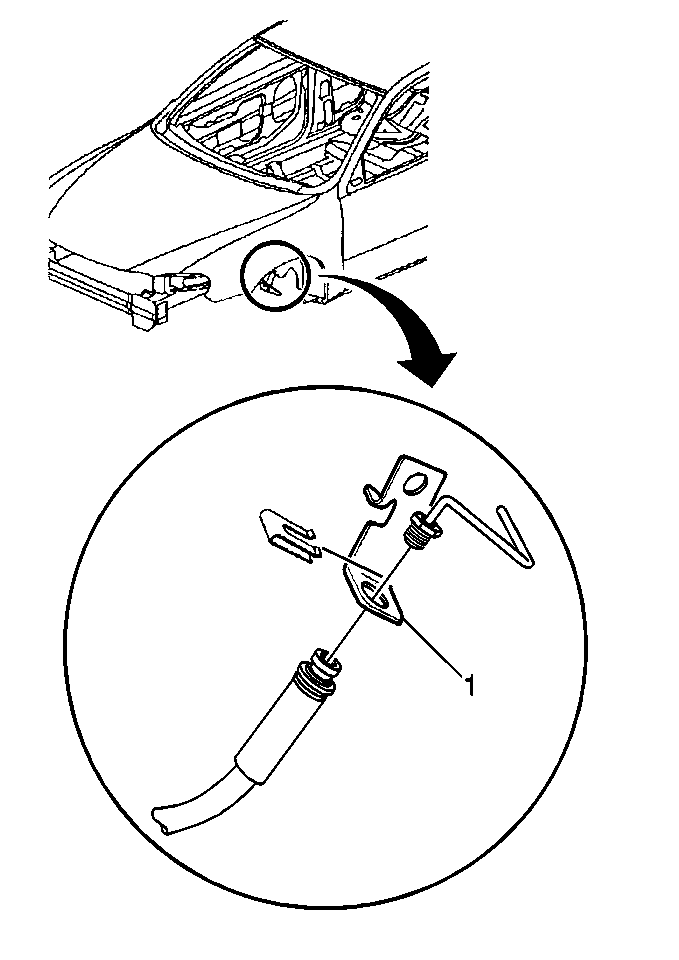 1