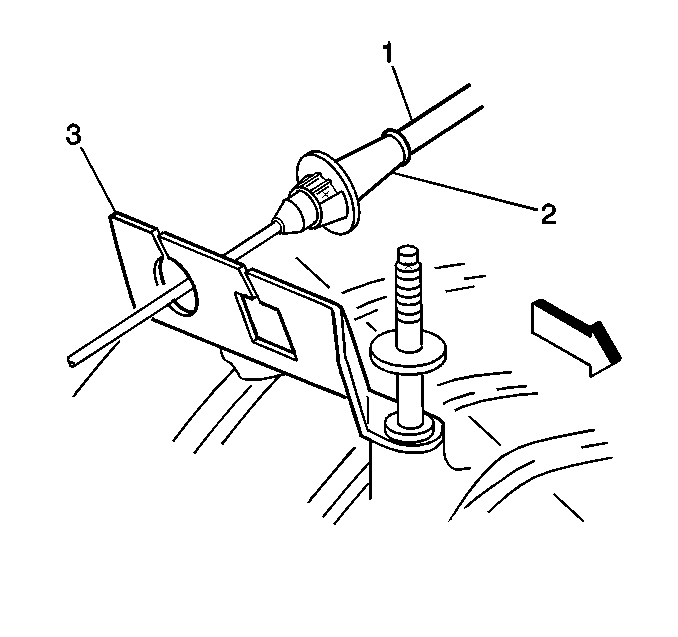 1
3
2