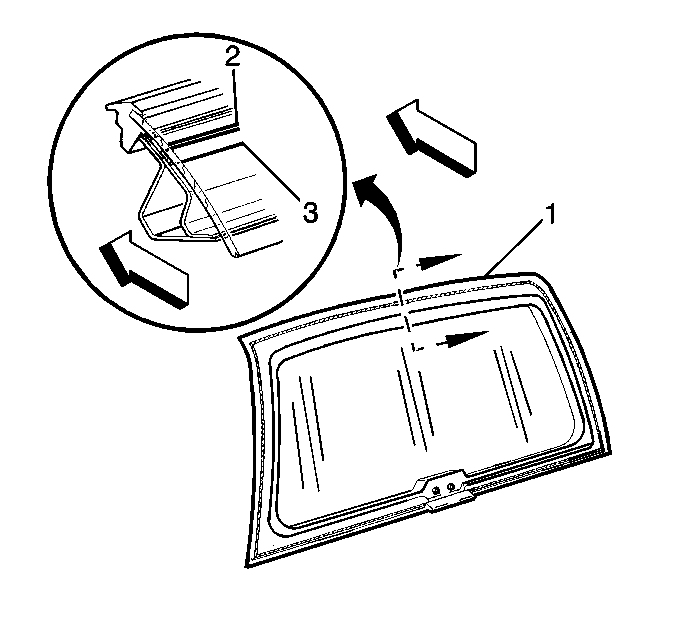 2
3
1