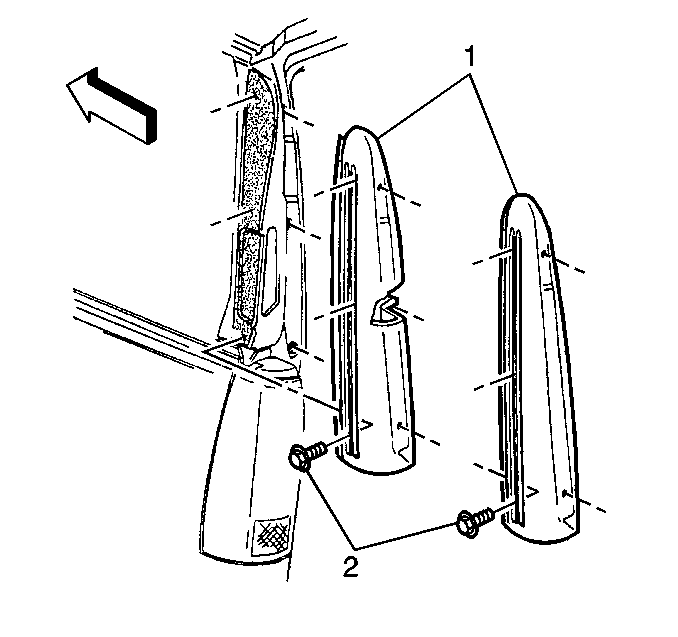 1

2