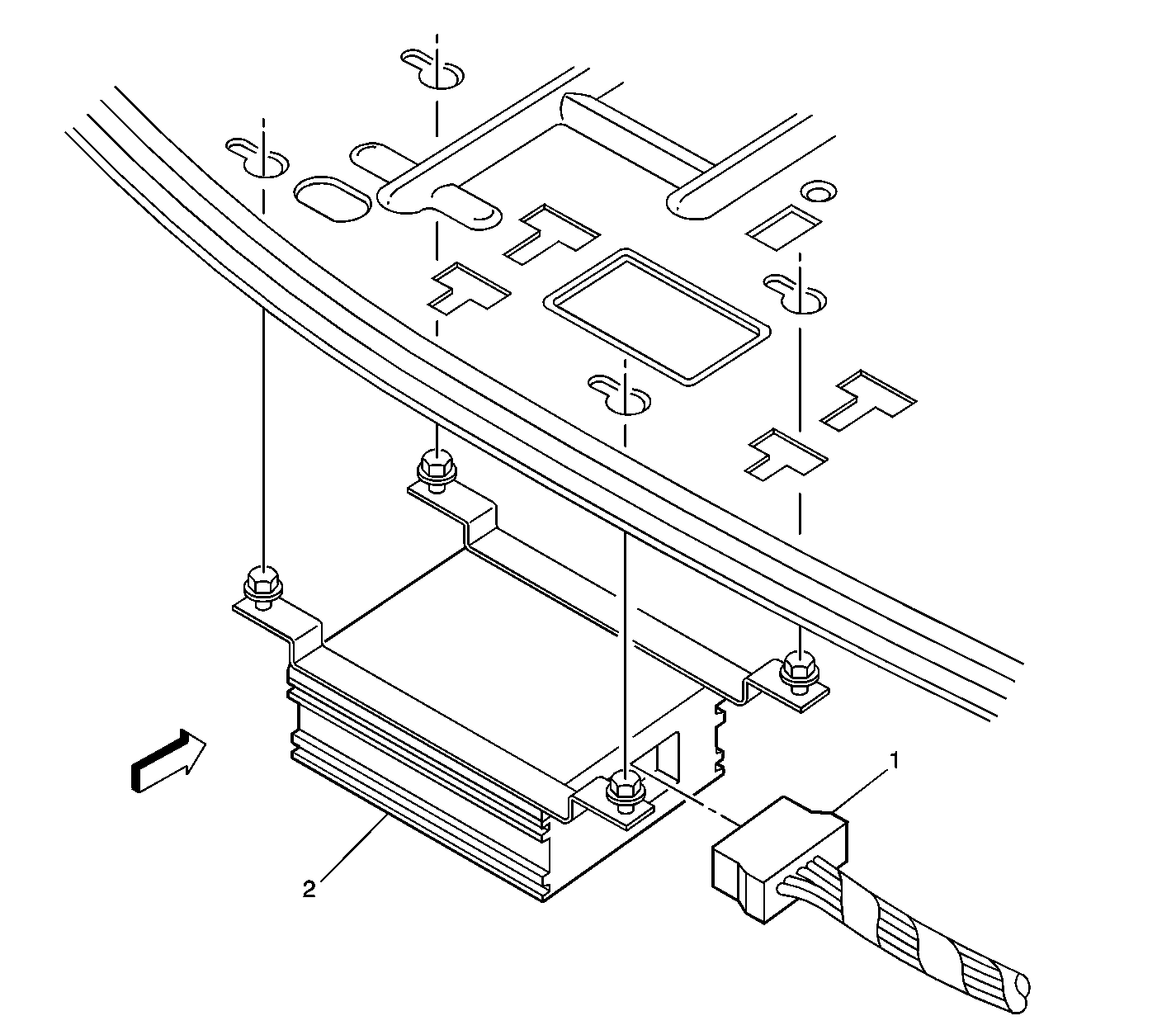 1
2