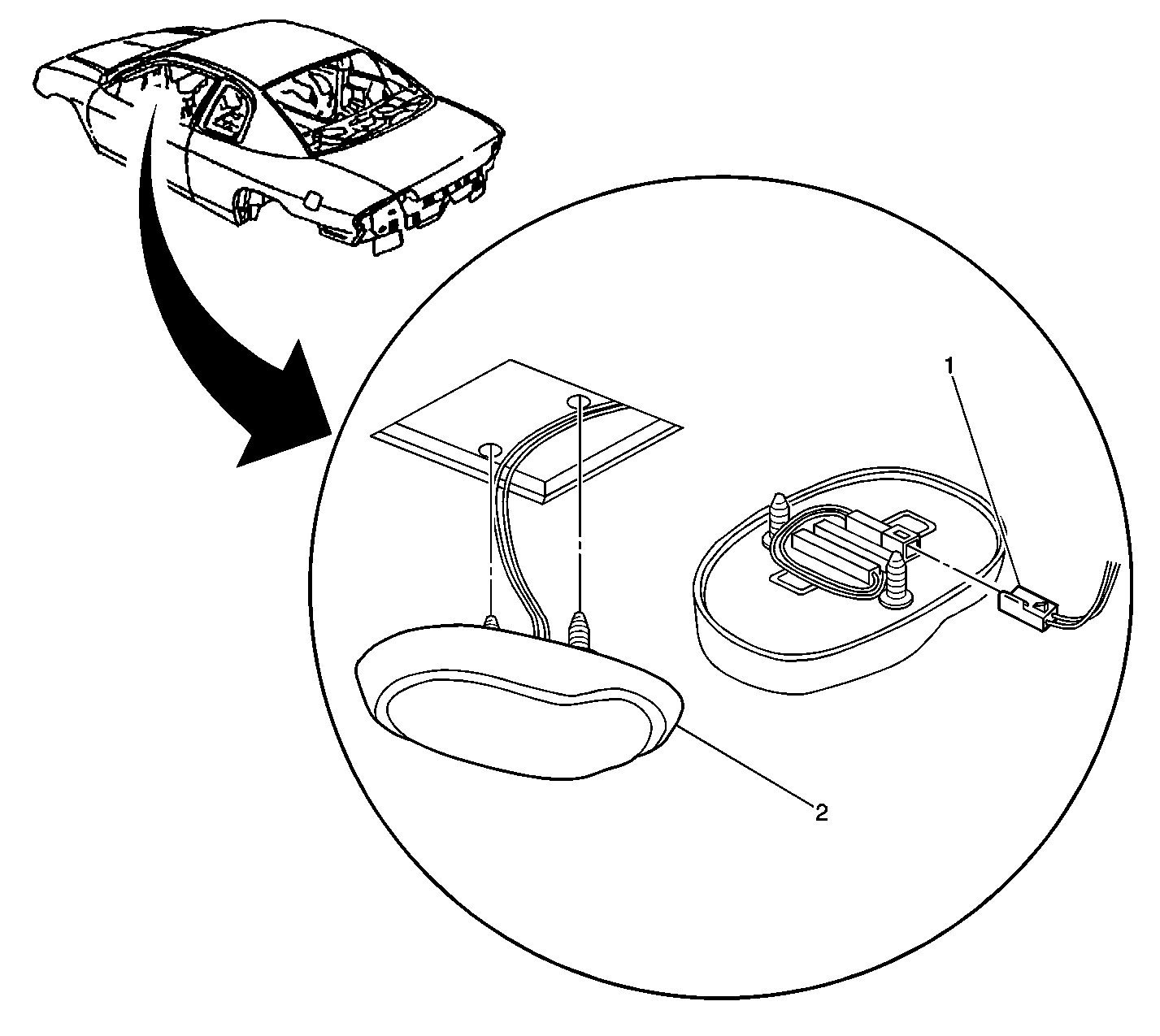 1

2