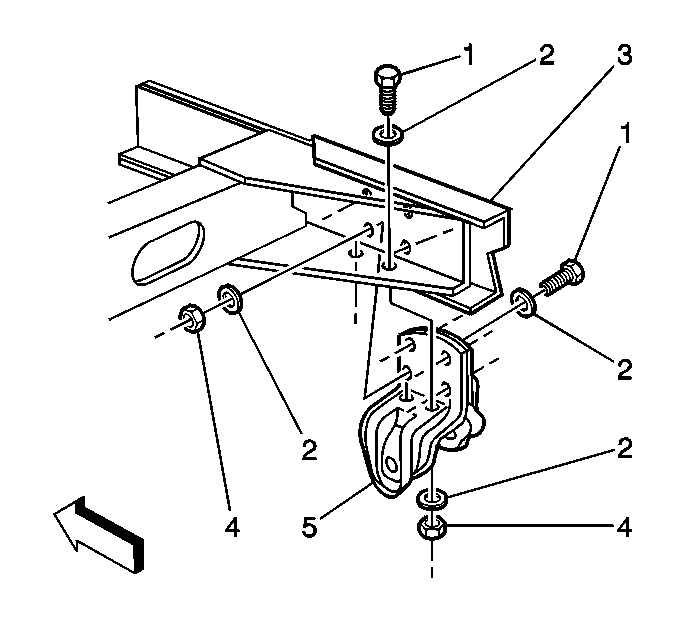 1
2
3
1
2
2
2
4
5
4