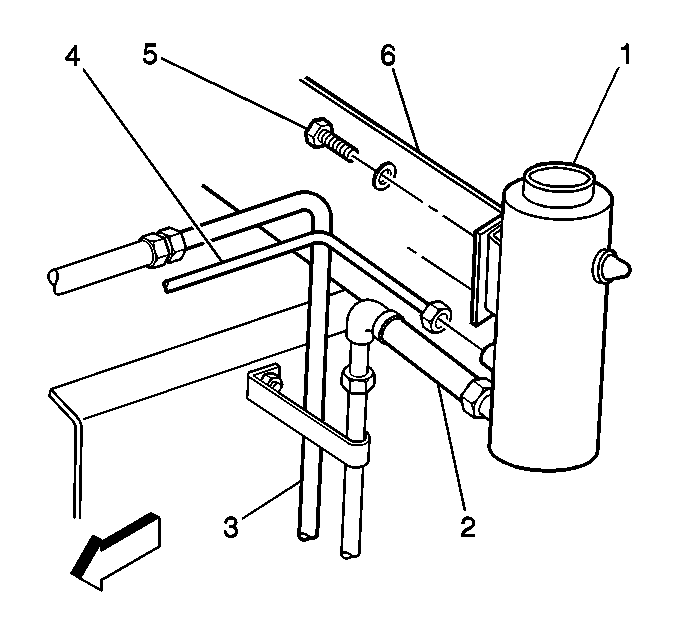 4
5
6
1
3
2