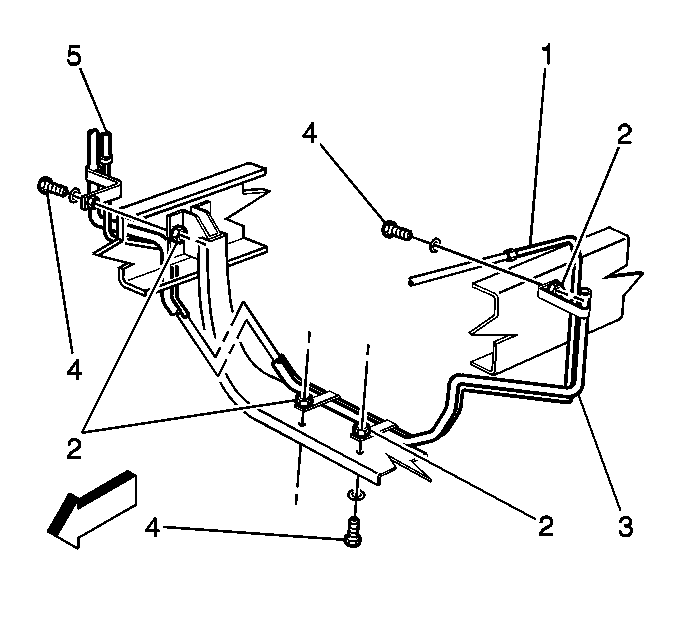 5
1
4
2
4
2
2
3
4