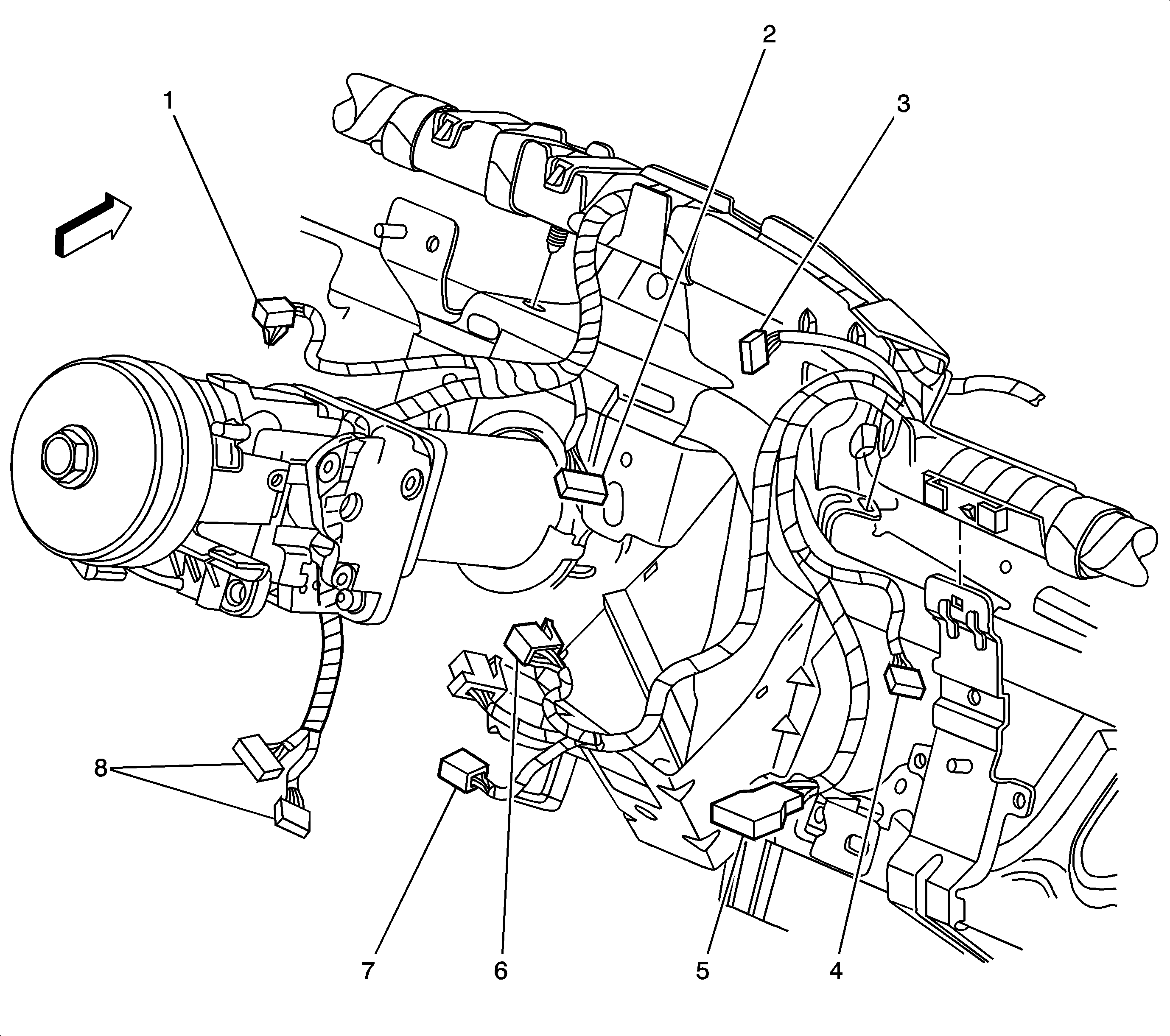 2
1
3
8
7
6
5
4