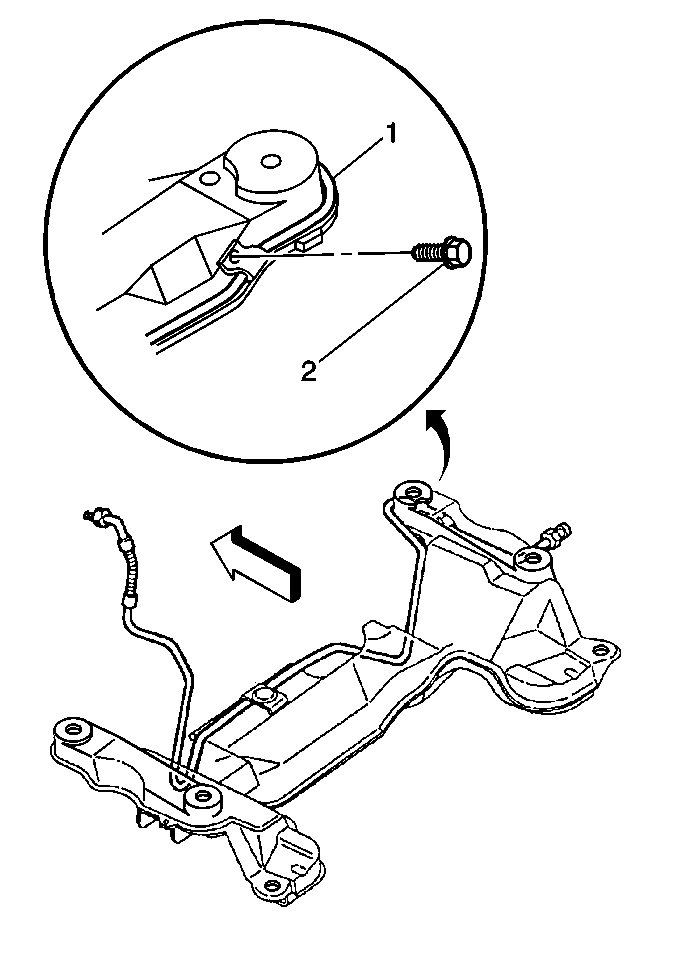 1
2