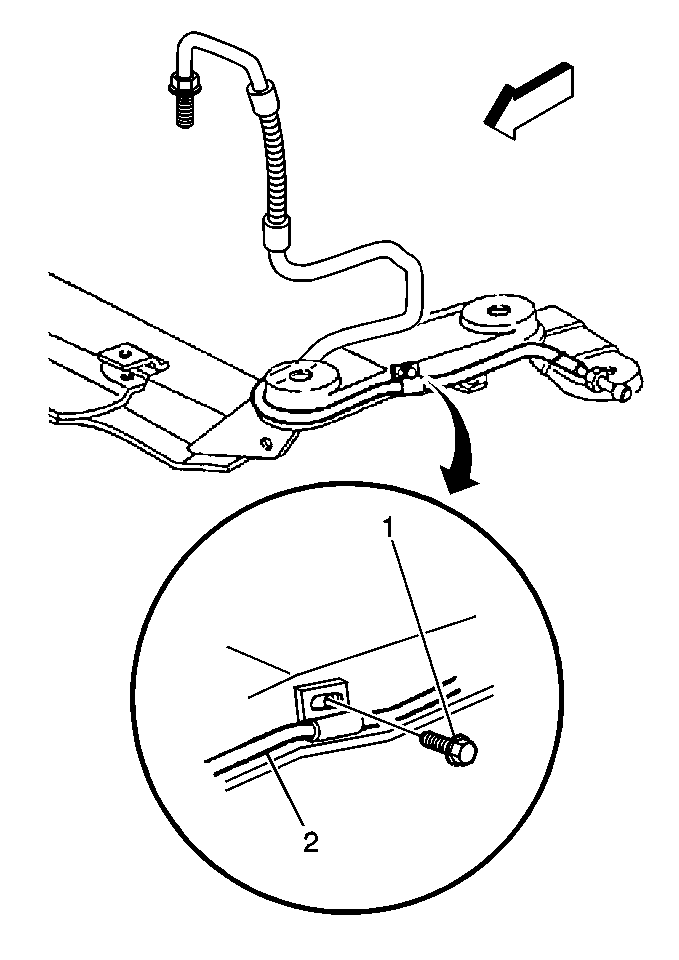 1

2