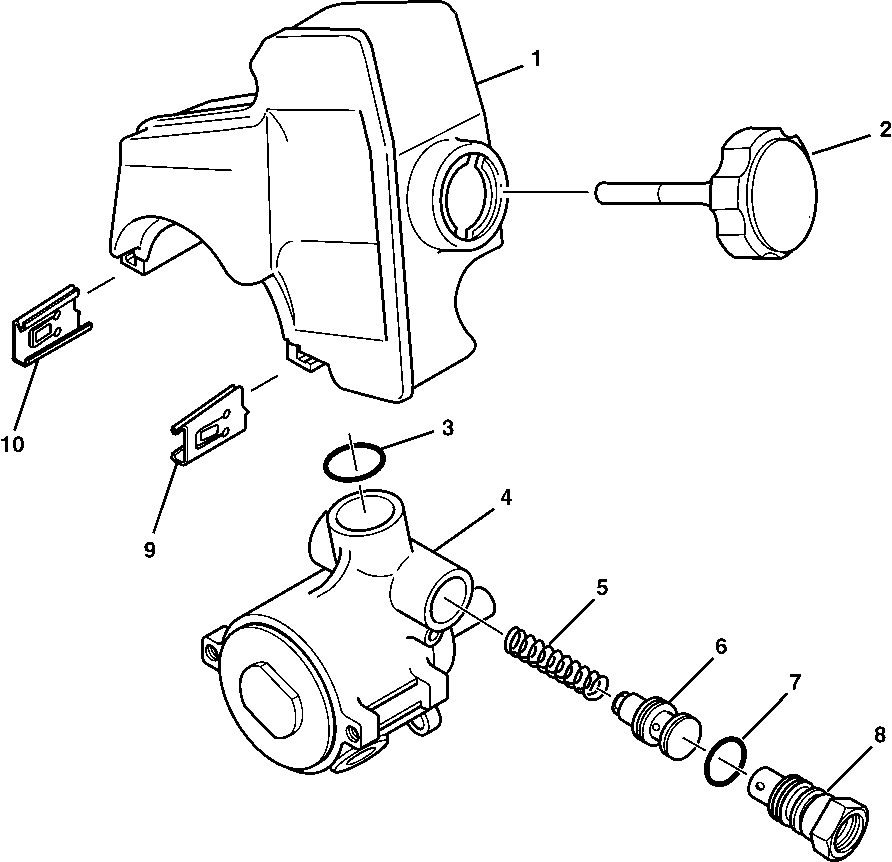 1
2
10
3
9
4
5
6
7
8